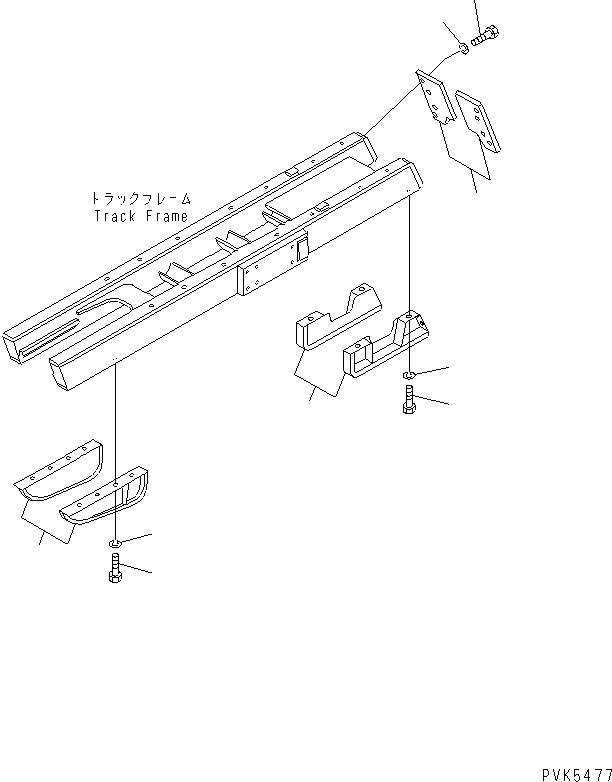 トラックフレーム
Track Frame

PVK5477