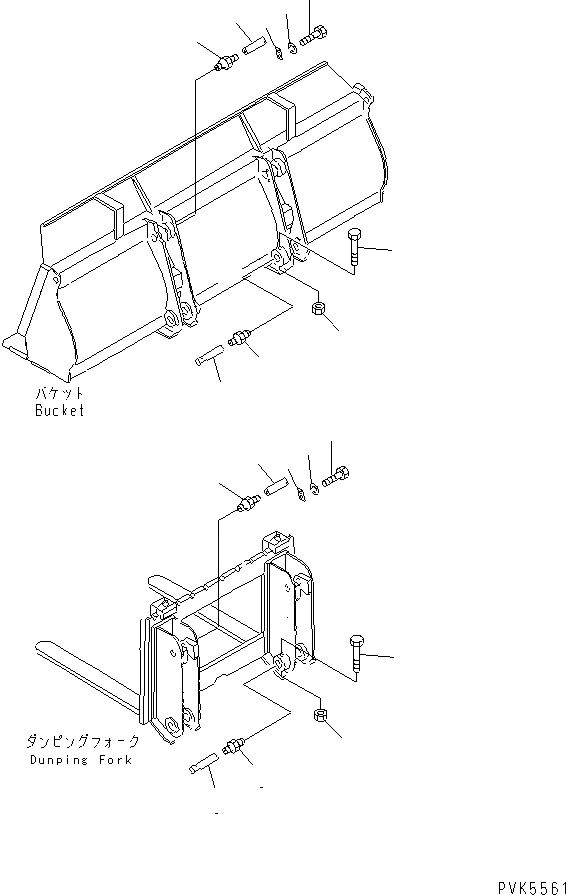 バケット
Bucket

ダンピングフォーク
Dunping Fork

PVK5561