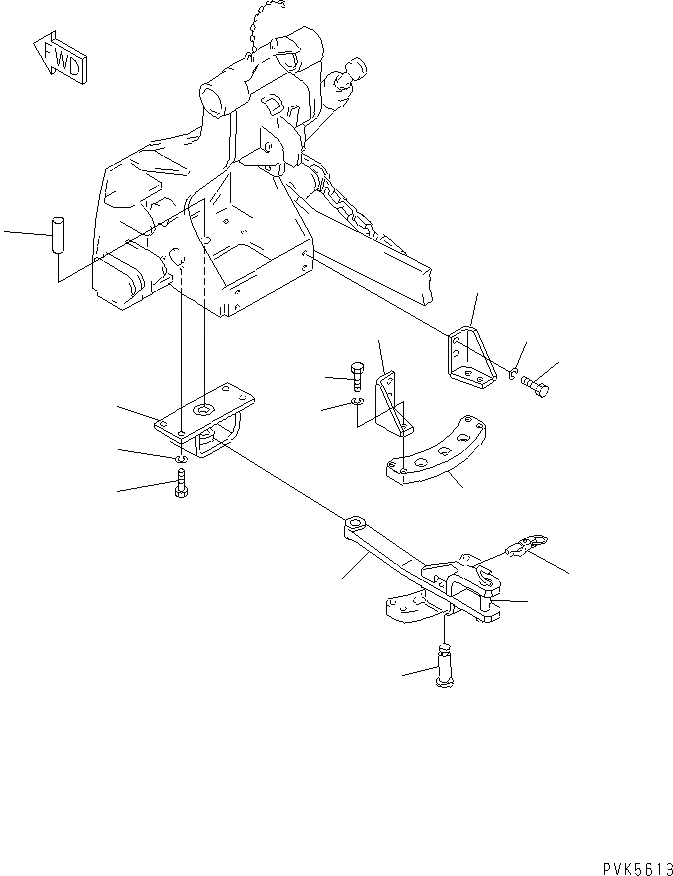 FWD

PVK5613