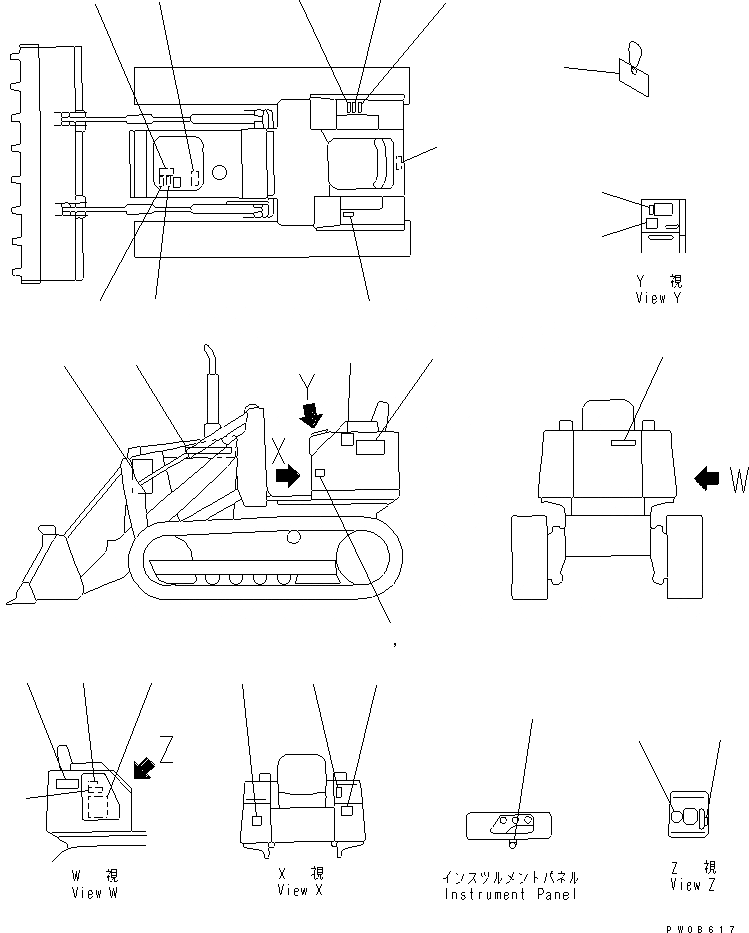 Y 視
View Y

Y

X

W

Z

W 視
View W

X 視
View X

インスツルメントパネル
Instrument Panel

Z 視
View Z

PW08617