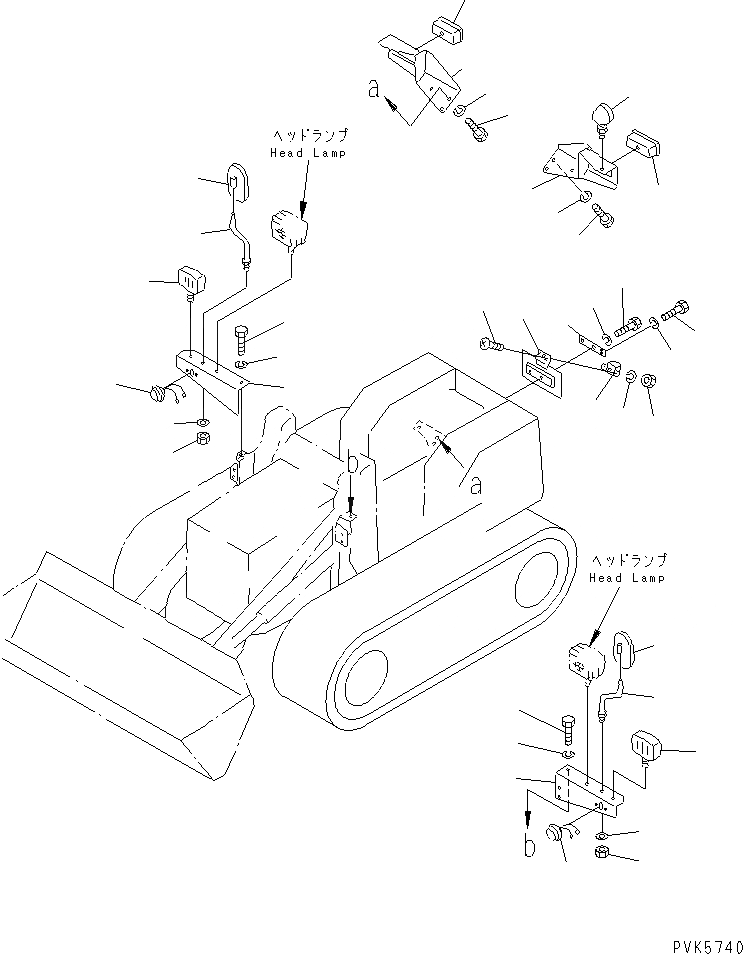 a

ヘッドランプ
Head Lamp

b

a

ヘッドランプ
Head Lamp

b

PVK5740