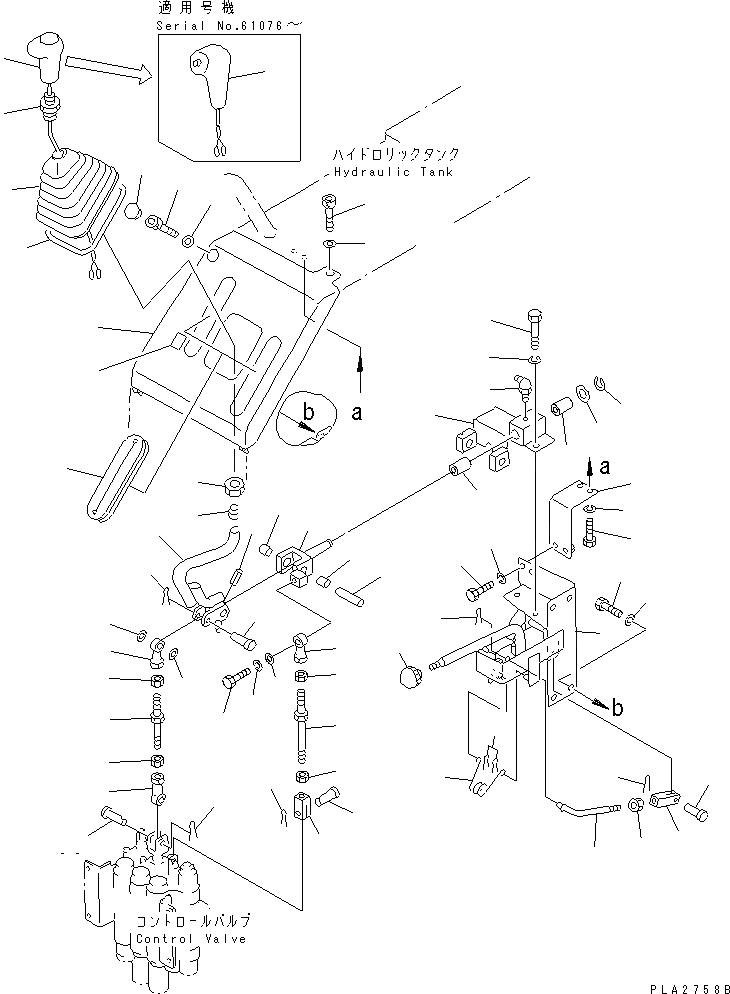 適用号機
Serial No.61076～

ハイドロリックタンク
Hydraulic Tank

a

b

a

b

コントロールバルブ
Control Valve

PLA2758B