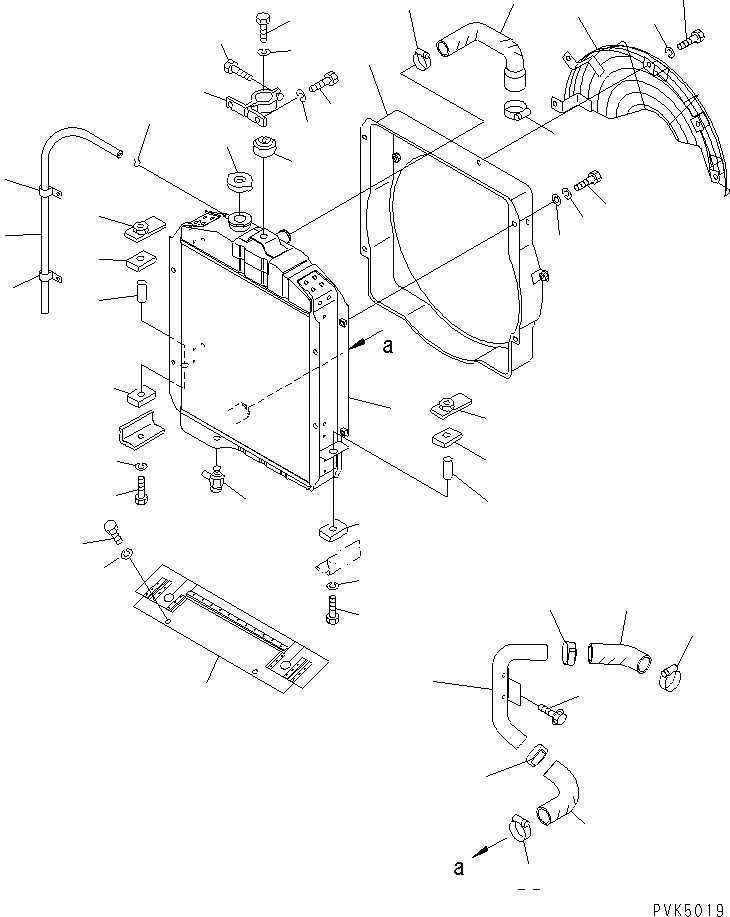 a

a

PVK5019