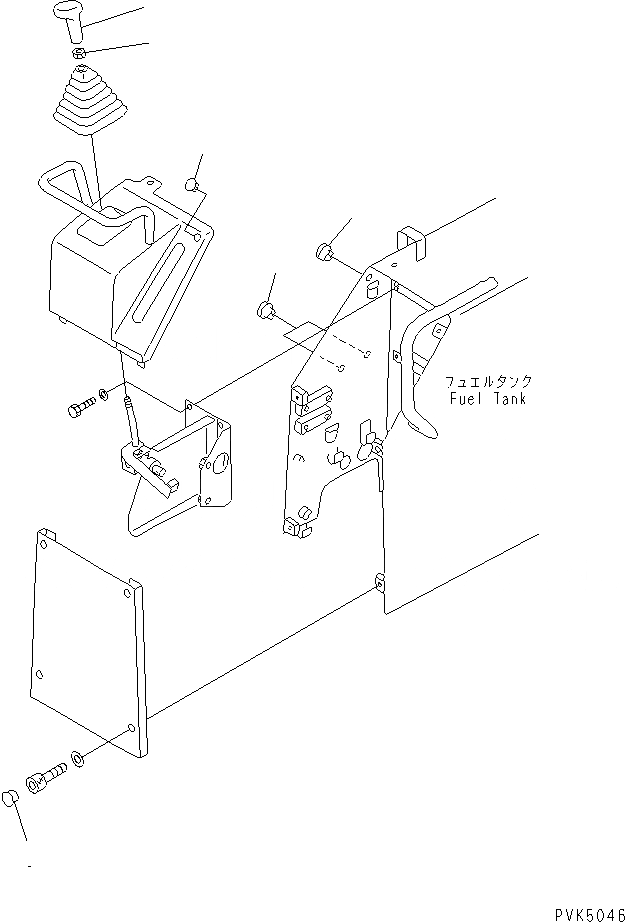 フュエルタンク
Fuel Tank

PVK5046