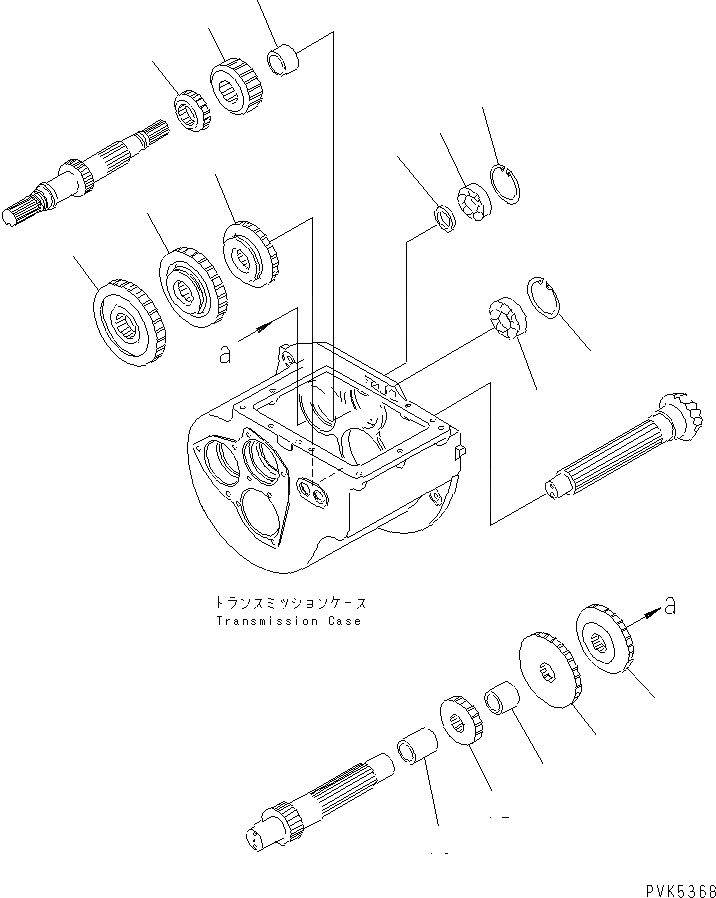 a

トランスミッションケース
Transmission Case

a

PVK5368