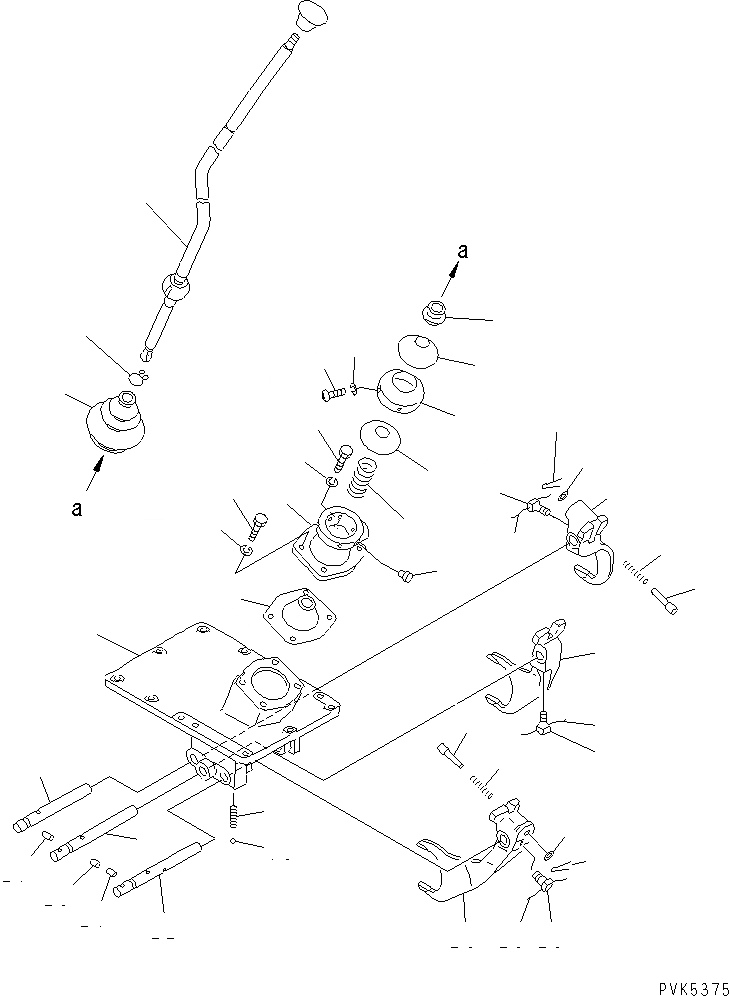 a

a

PVK5375