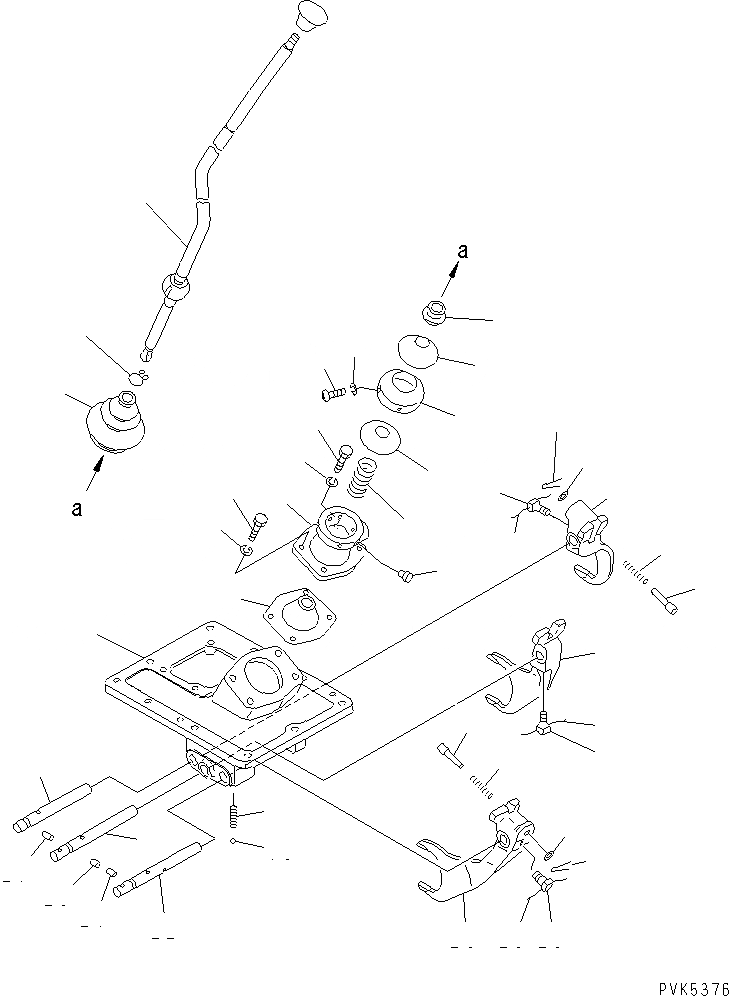 a

a

PVK5376