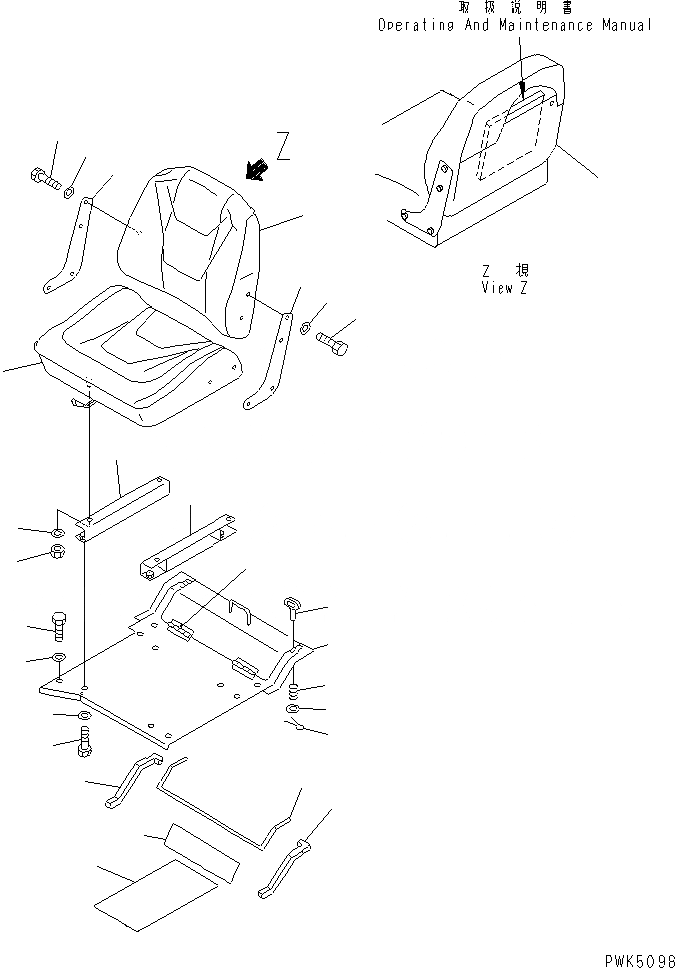 取 扱 説 明 書
Operating And Maintenance Manual

Z

Z 視
View Z

PWK5098