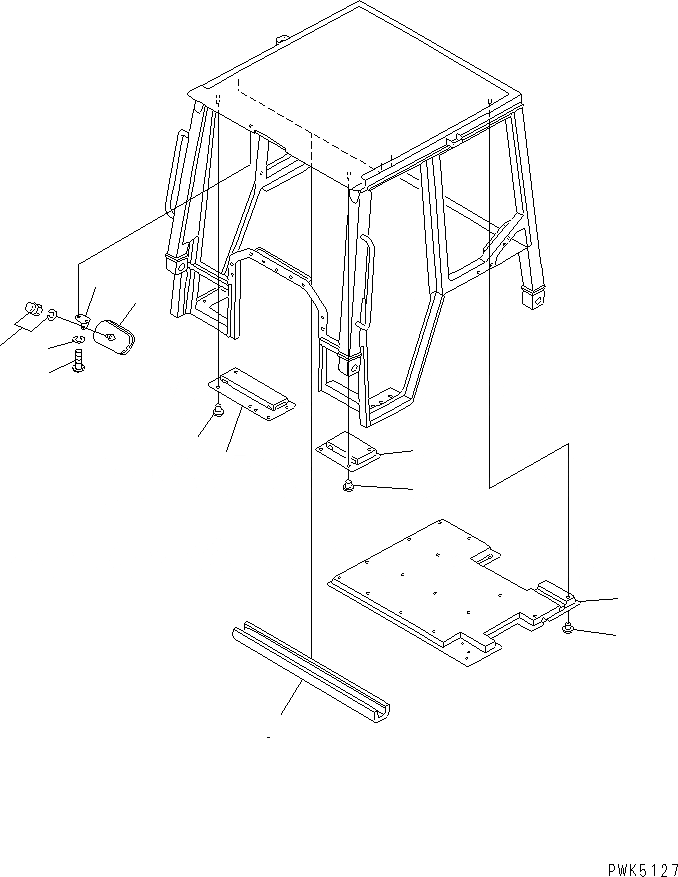 PWK5127