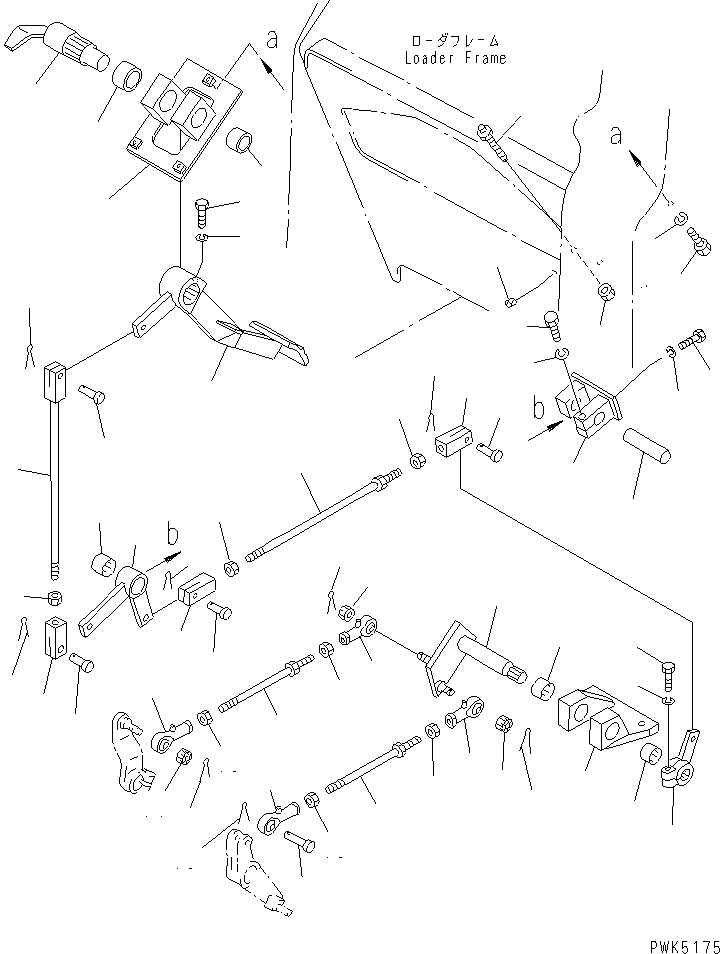 a
ローダフレーム
Loader Frame
a
b
b
PWK5175