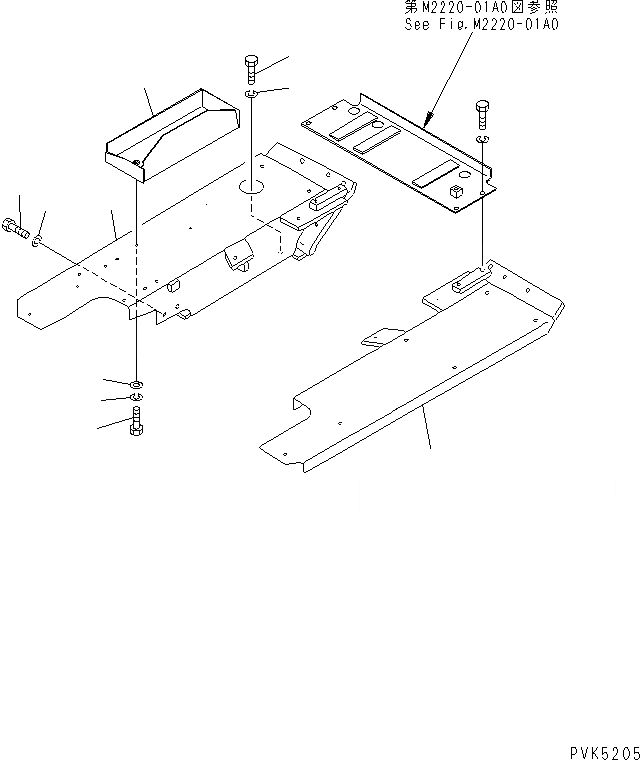 第M2220-01A0図参照
See Fig.M2220-01A0

PVK5205