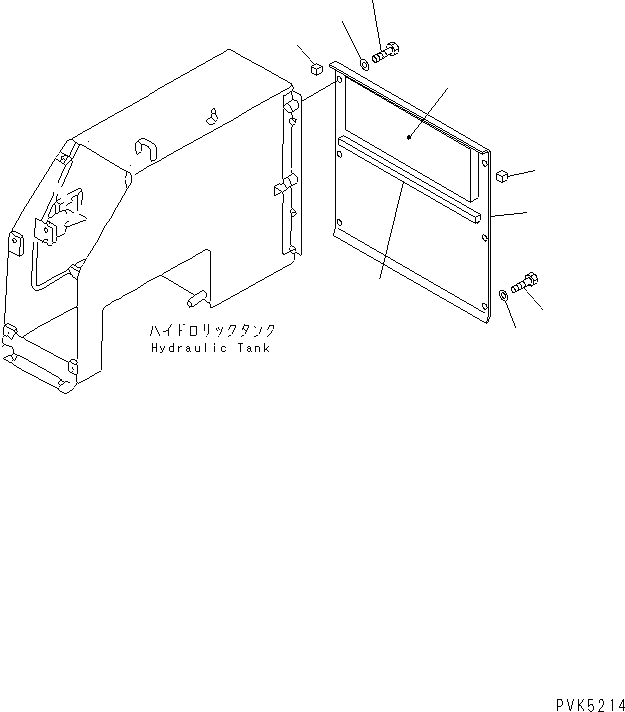 ハイドロリックタンク
Hydraulic Tank

PVK5214