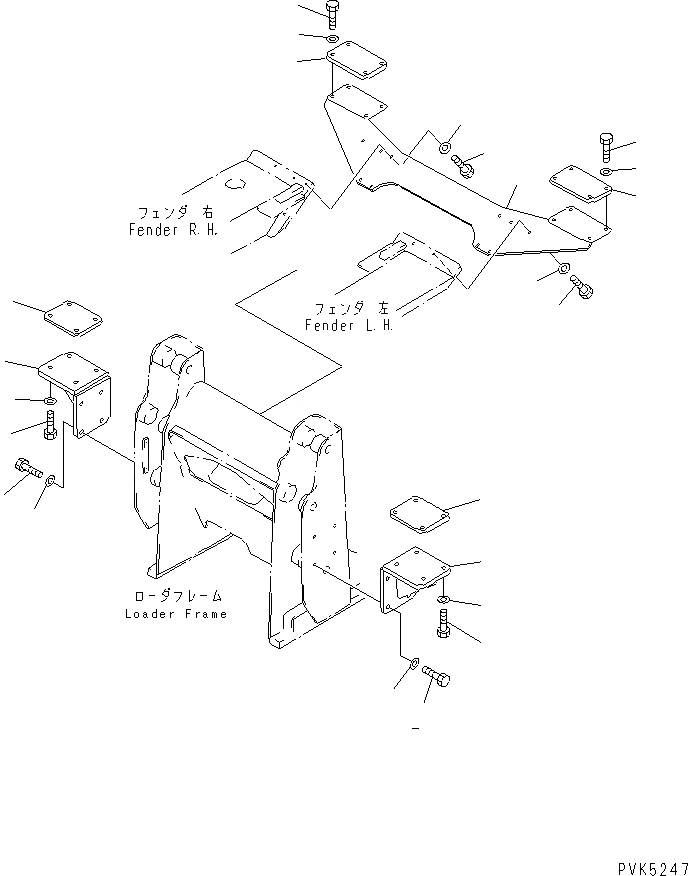 フェンダ 右
Fender R.H.

フェンダ 左
Fender L.H.

ローダフレーム
Loader Frame

PVK5247