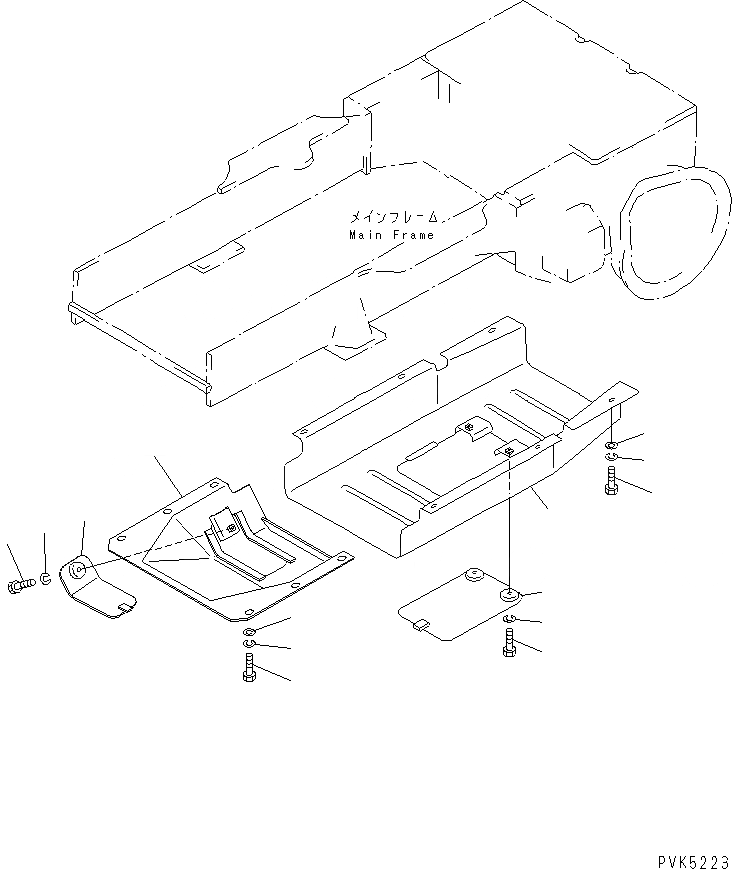 メインフレーム
Main Frame

PVK5223