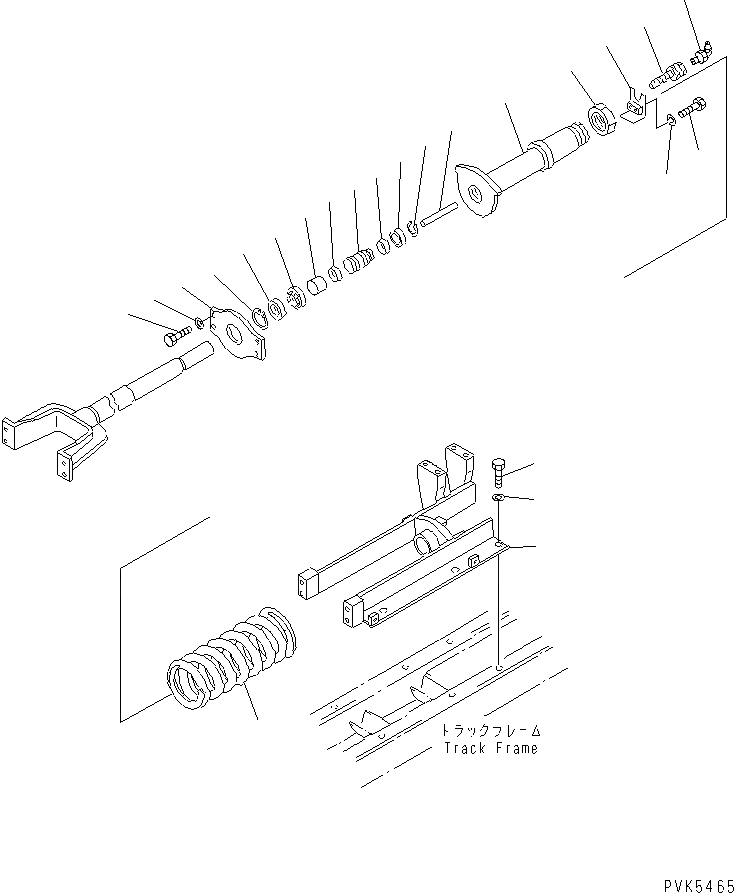 トラックフレーム
Track Frame

PVK5465