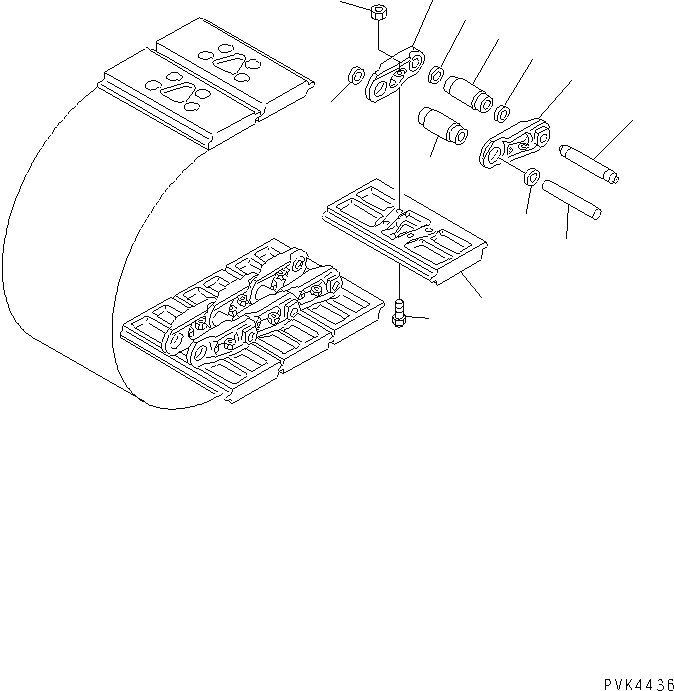 PVK4436