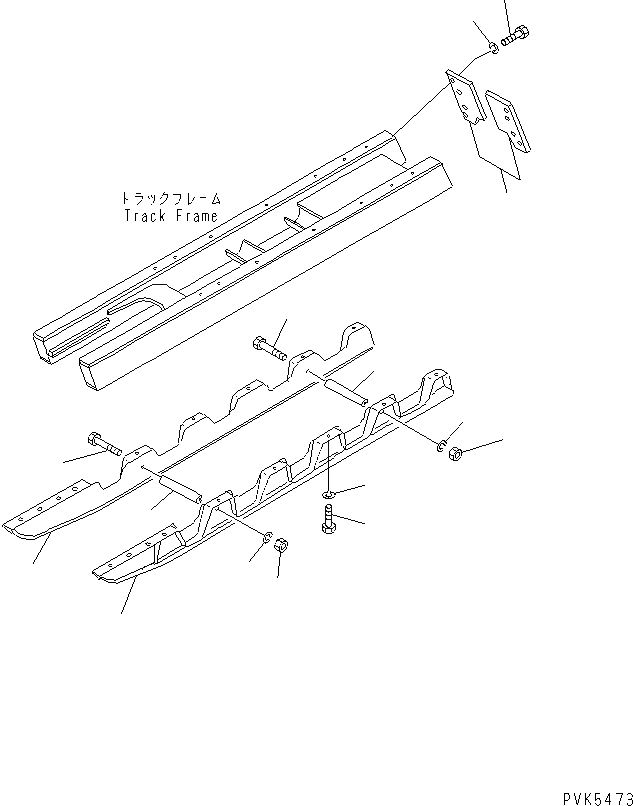 トラックフレーム
Track Frame

PVK5473