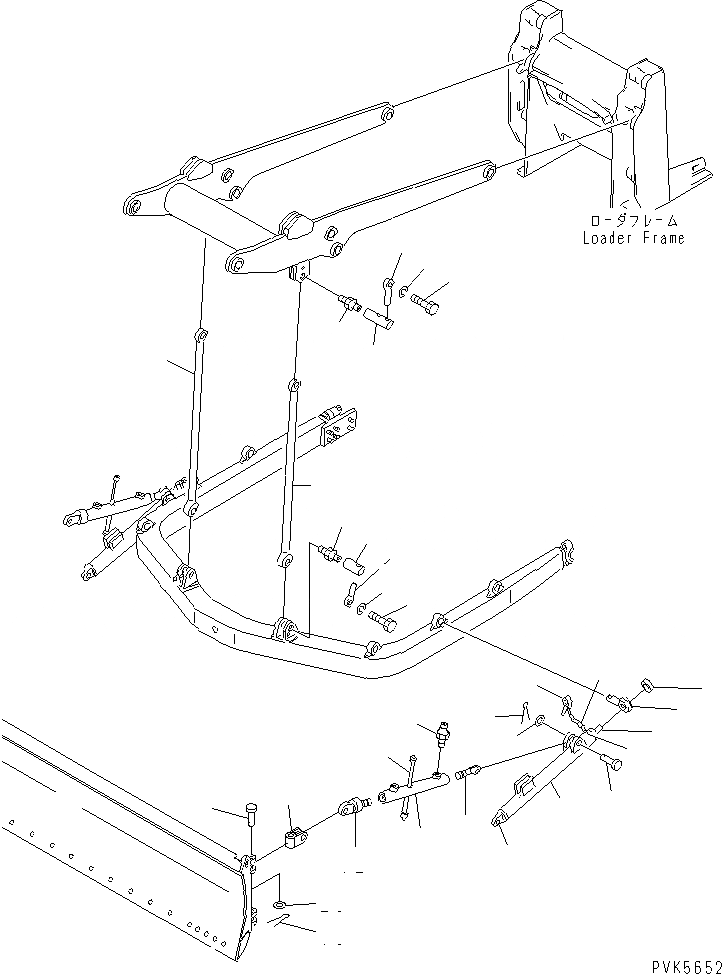 ローダフレーム
Loader Frame

PVK5652