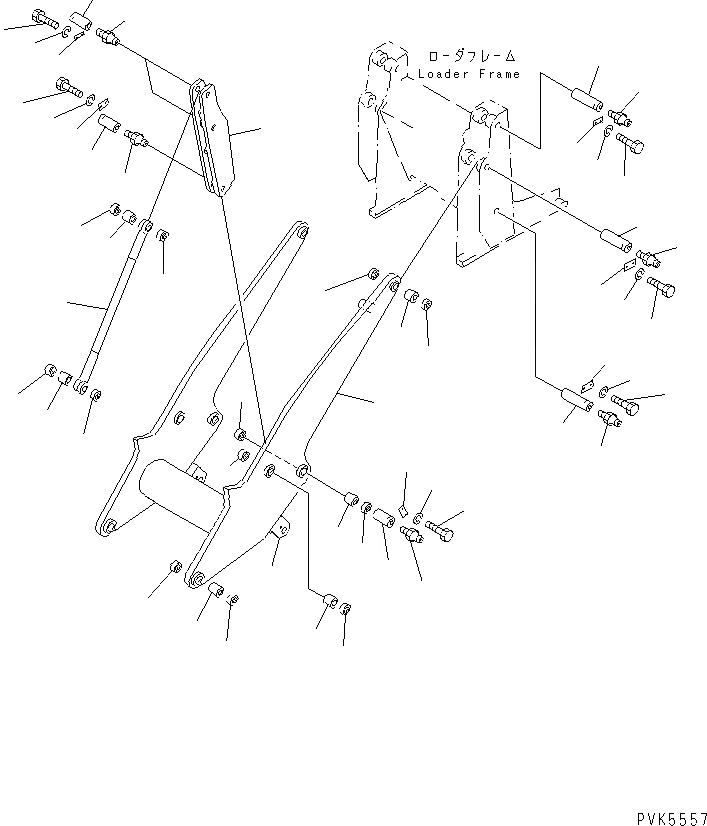 ローダフレーム
Loader Frame

PVK5557