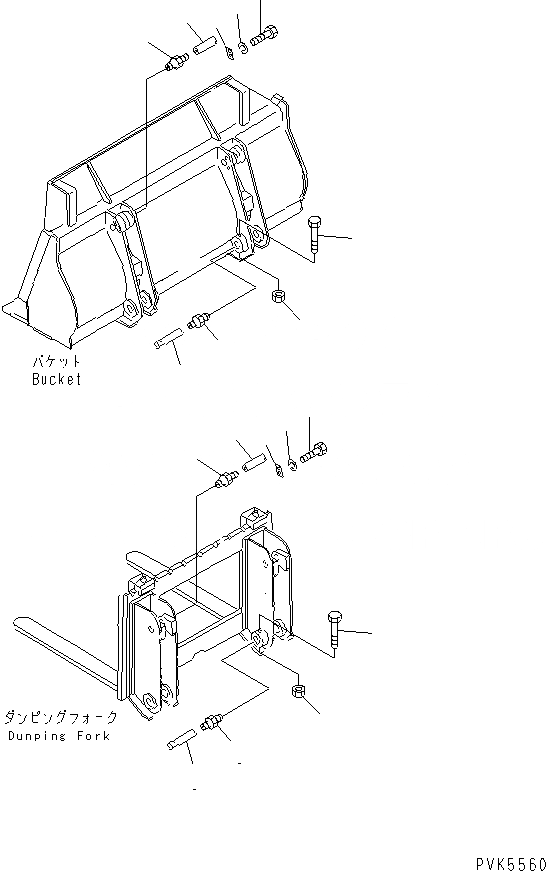 バケット
Bucket

ダンピングフォーク
Dunping Fork

PVK5560