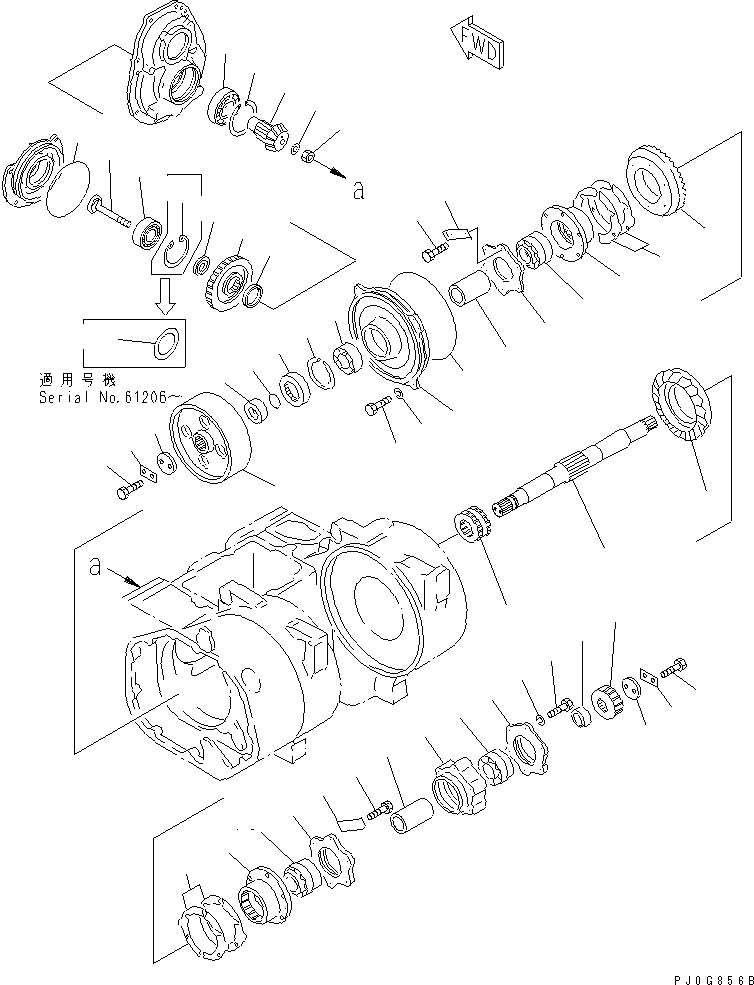 FWD

a

適用号機
Serial No.61206~

a

PJ0G856B