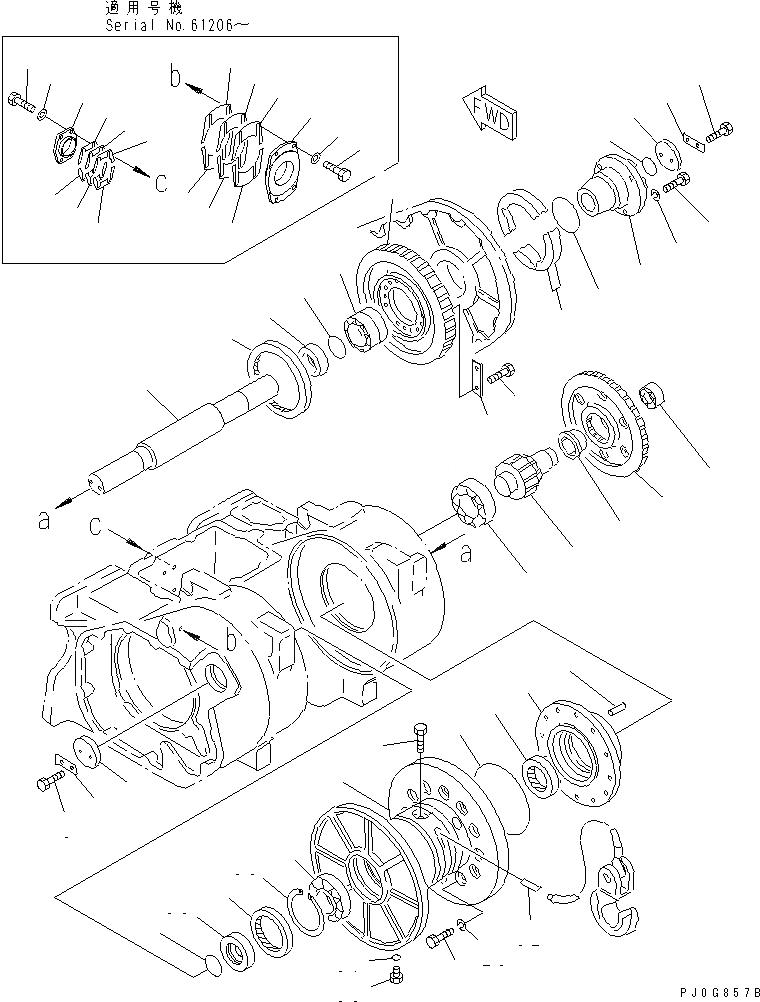 適用号機
Serial No.61206~

b

c

FWD

a

c

a

b

PJ0G857B