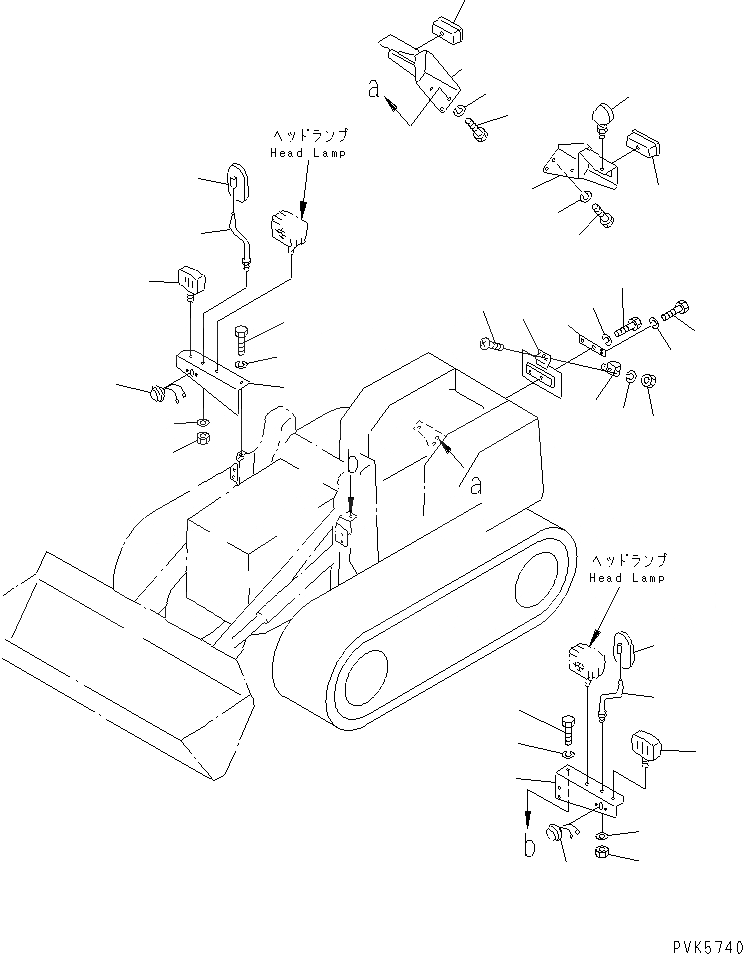 a

ヘッドランプ
Head Lamp

b

a

ヘッドランプ
Head Lamp

b

PVK5740