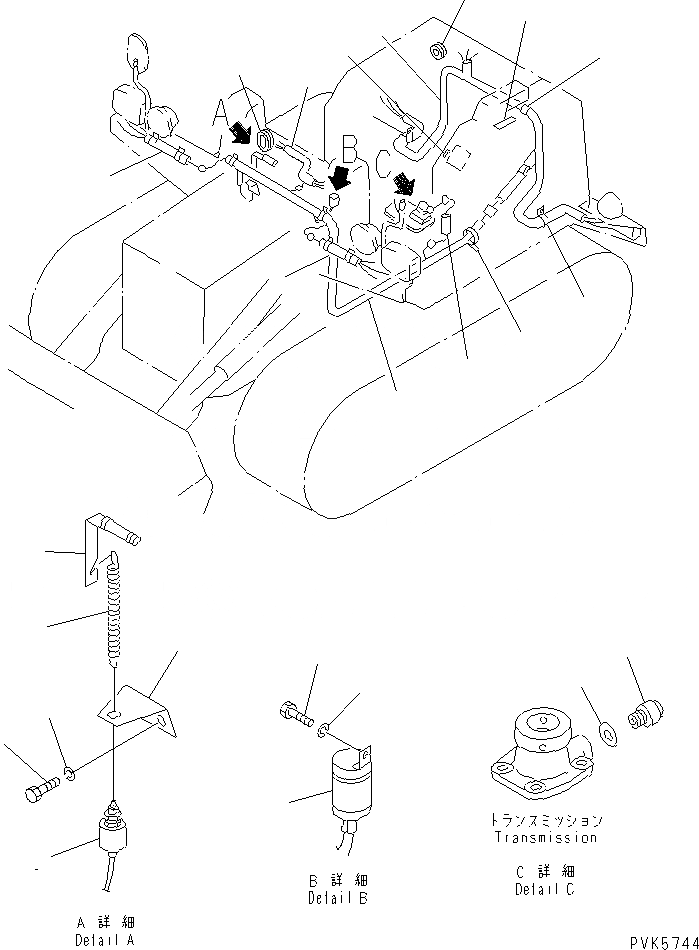 A
B
C

トランスミッション
Transmission

A 詳細
Detail A

B 詳細
Detail B

C 詳細
Detail C

PVK5744