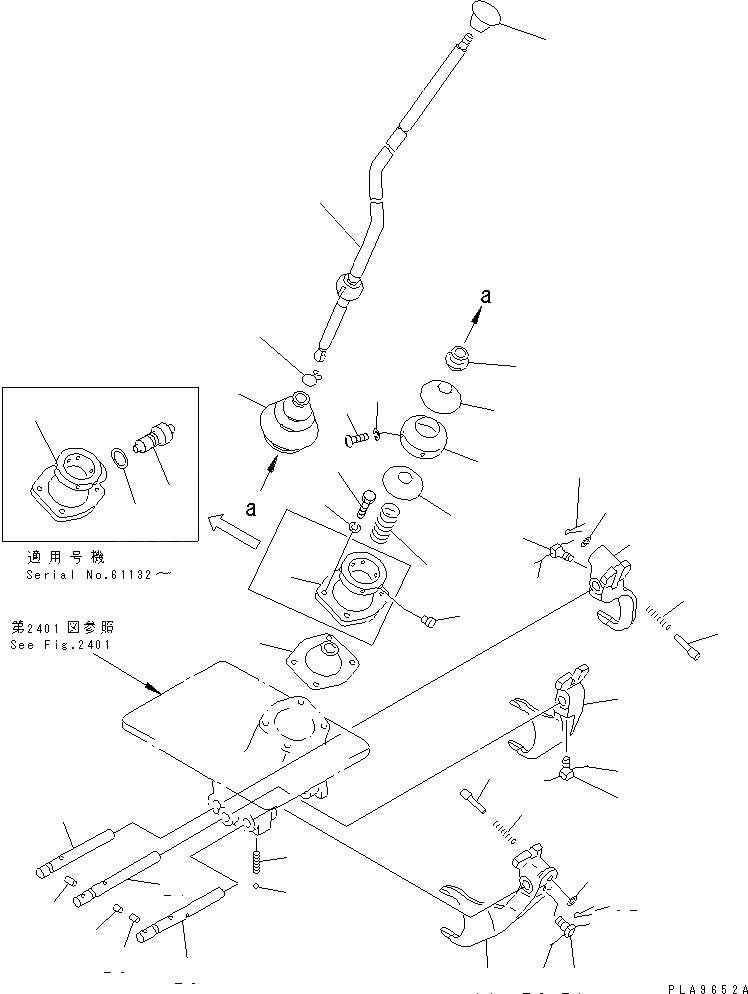 a

a

適用号機
Serial No.61132～

第2401図参照
See Fig.2401

PLA9652A