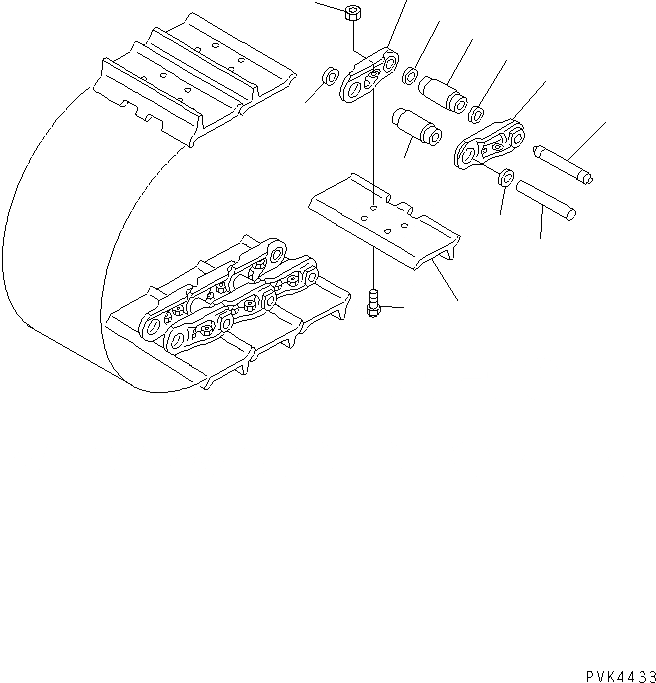 PVK4433