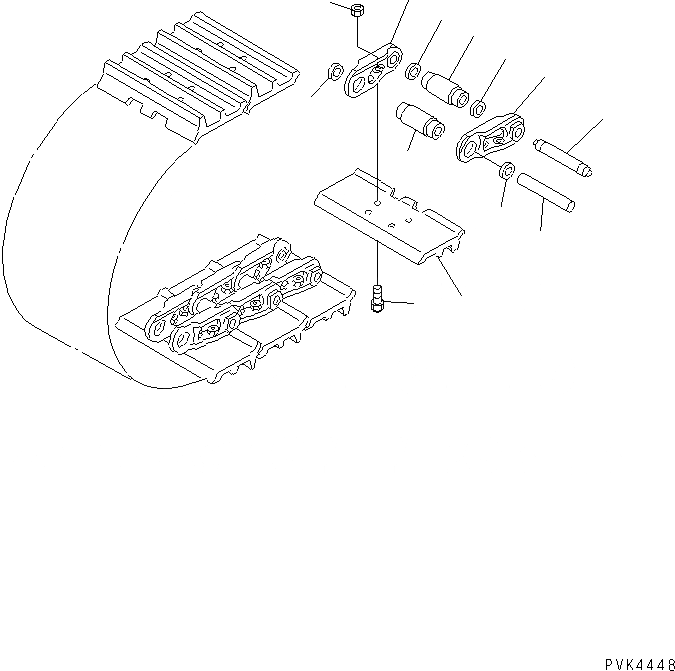 PVK4448