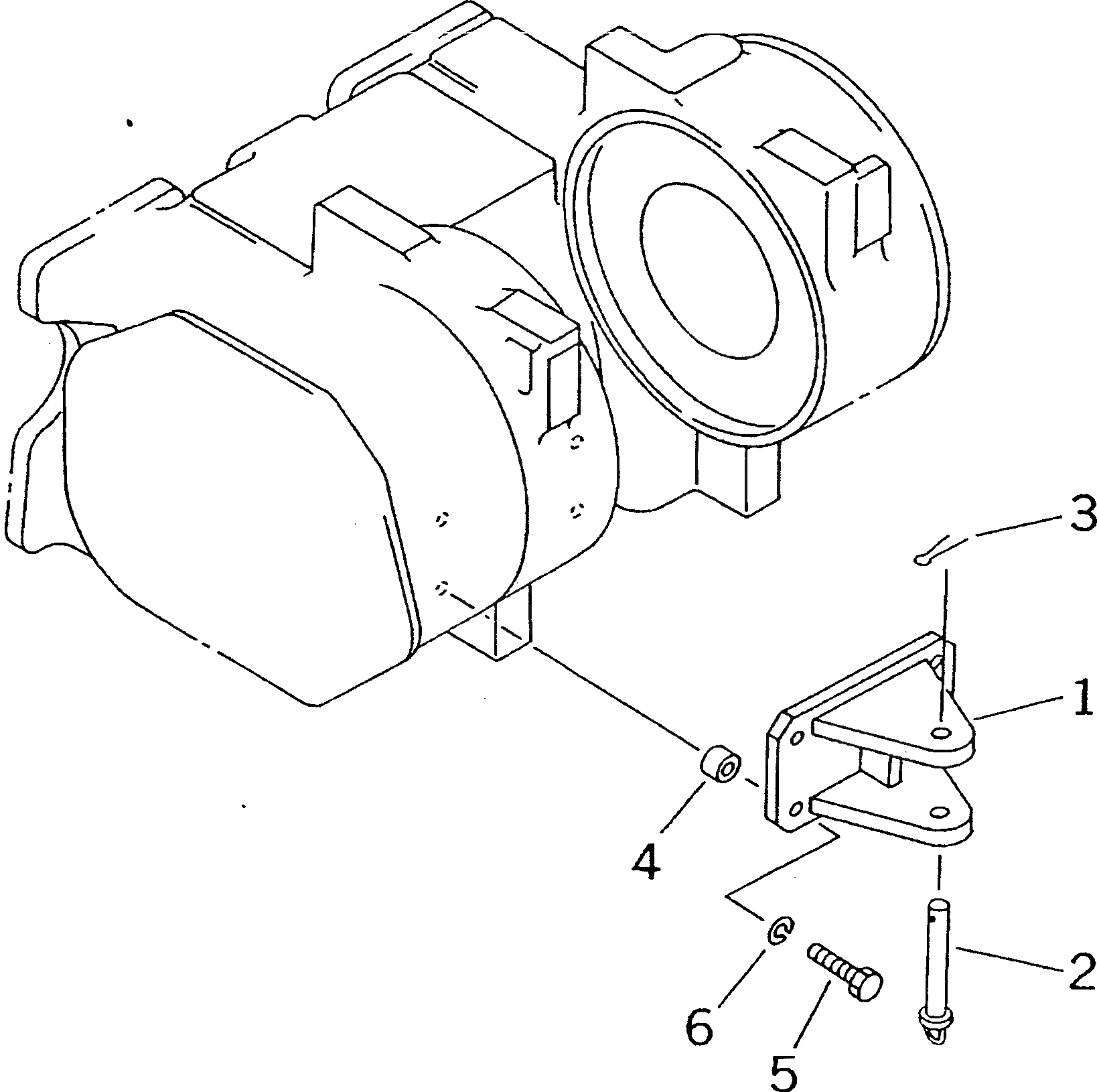 3
1
4
2
6
5