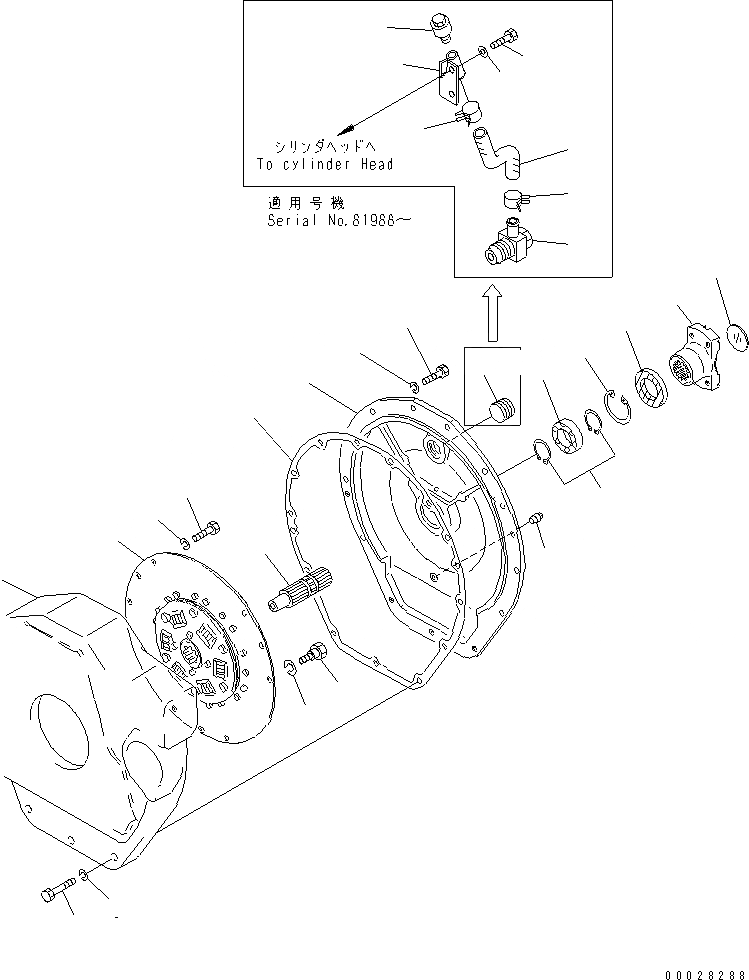 シリンダヘッドへ
To cylinder Head

適用号機
Serial No.81988～

00028288