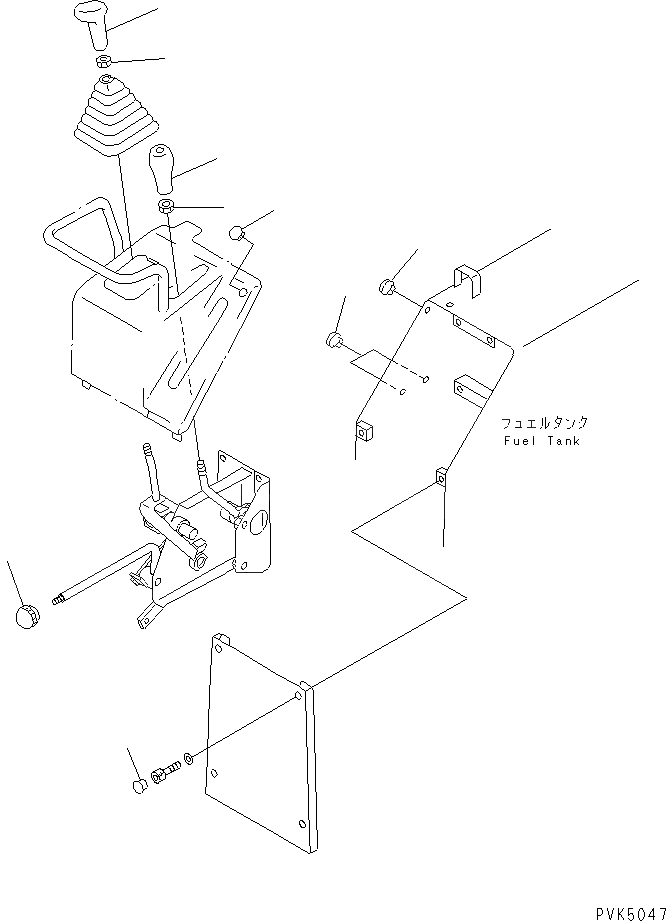 フュエルタンク
Fuel Tank

PVK5047