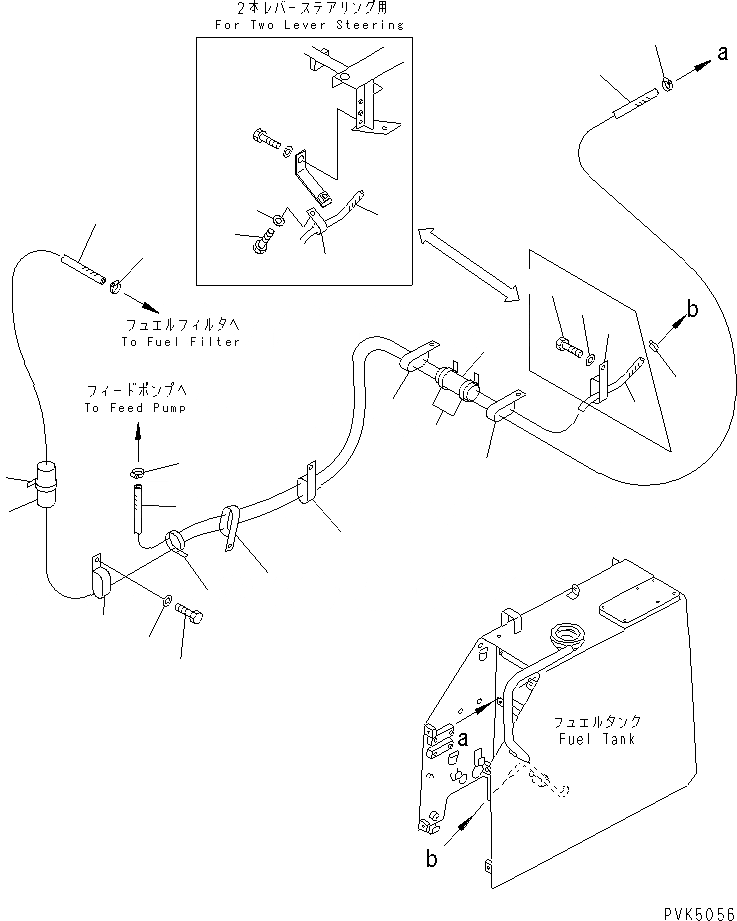 2本レバーステアリング用
For Two Lever Steering

a

b

フュエルフィルタへ
To Fuel Filter

フィードポンプへ
To Feed Pump

フュエルタンク
Fuel Tank

a

b

PVK5056