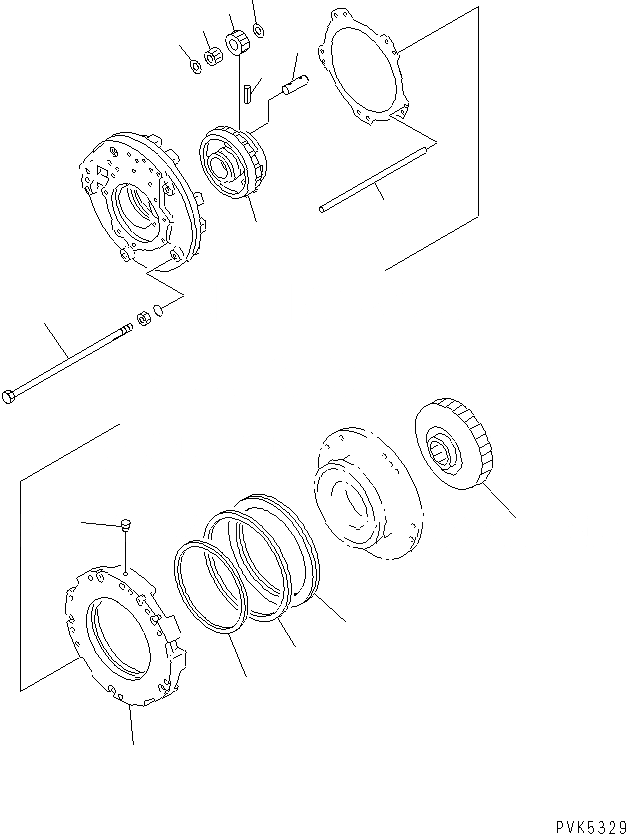 PVK5329