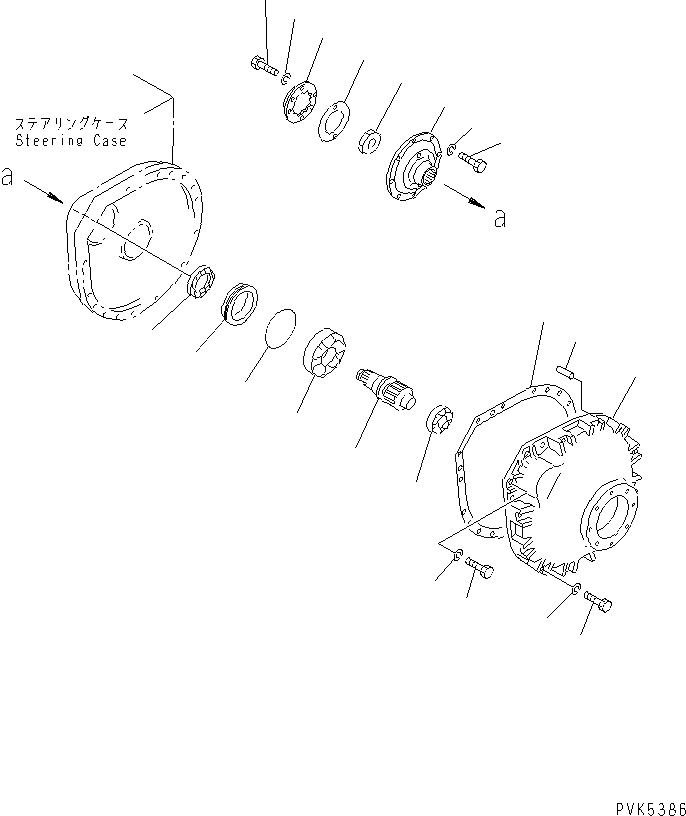 ステアリングケース
Steering Case

a

a

PVK5386