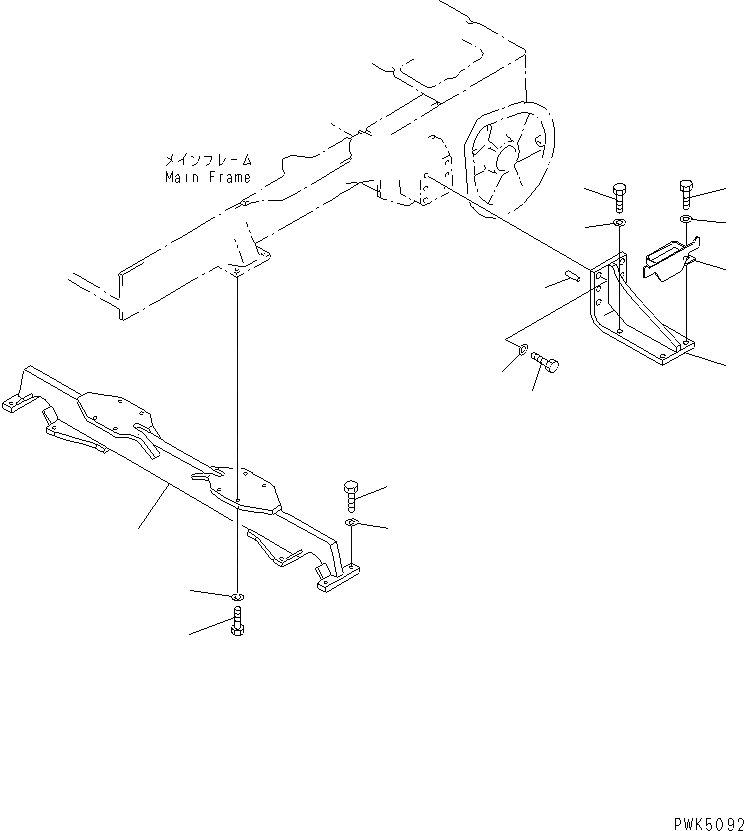 メインフレーム
Main Frame

PWK5092