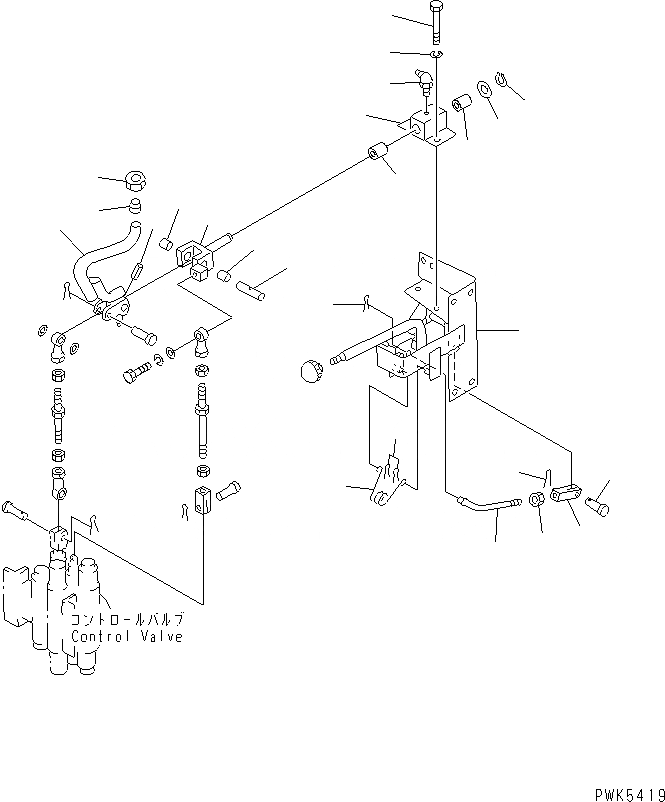 コントロールバルブ
Control Valve

PWK5419