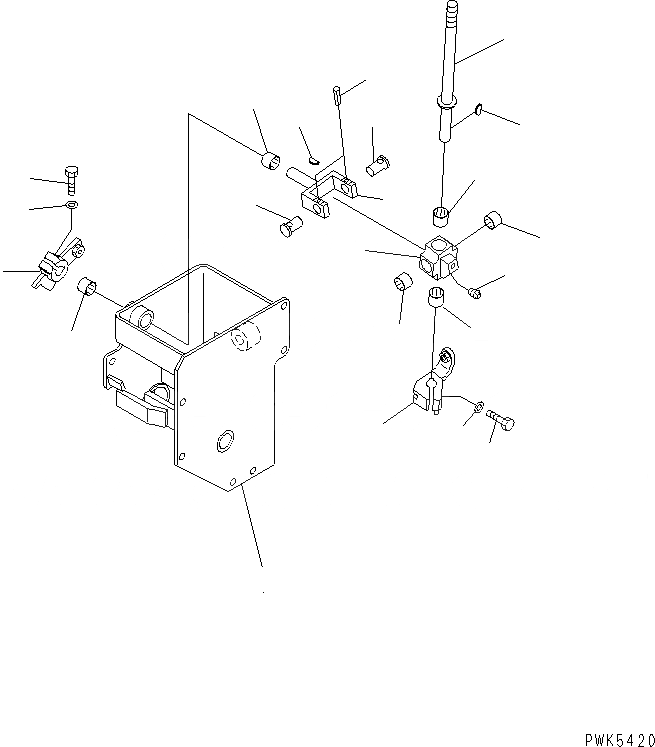 PWK5420