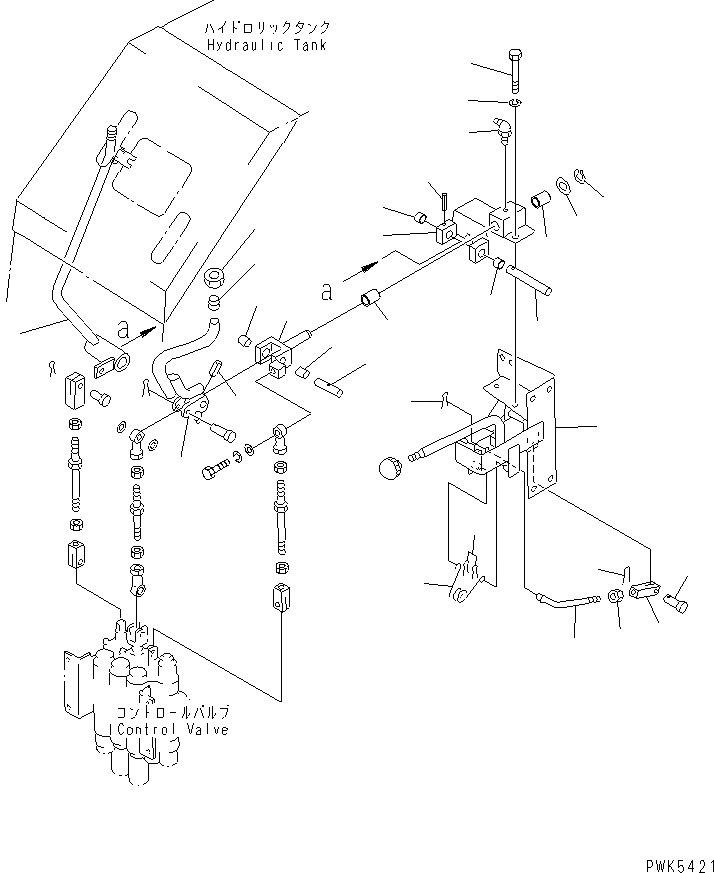 ハイドロリックタンク
Hydraulic Tank

a

a

コントロールバルブ
Control Valve

PWK5421