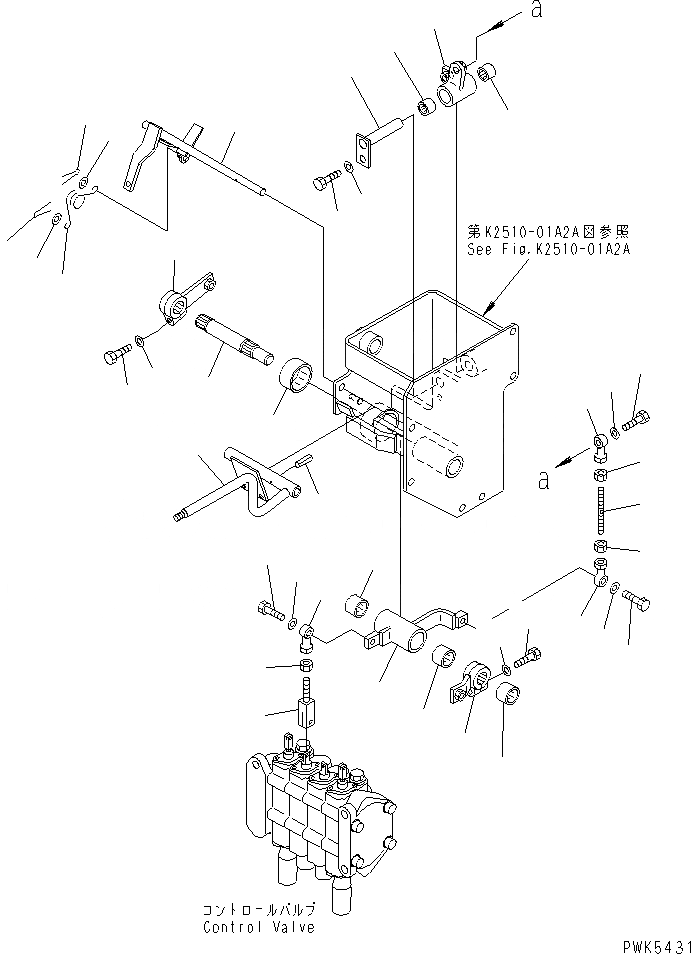 a

第K2510-01A2A図参照
See Fig.K2510-01A2A

a

コントロールバルブ
Control Valve

PWK5431