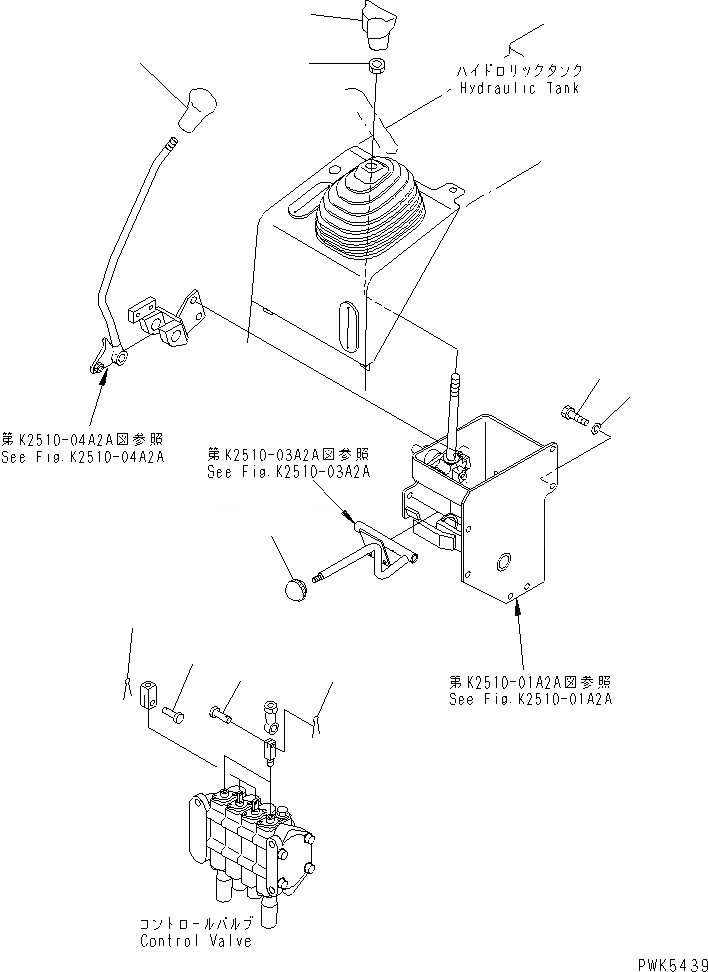 ハイドロリックタンク
Hydraulic Tank

第K2510-04A2A図参照
See Fig.K2510-04A2A

第K2510-03A2A図参照
See Fig.K2510-03A2A

第K2510-01A2A図参照
See Fig.K2510-01A2A

コントロールバルブ
Control Valve

PWK5439