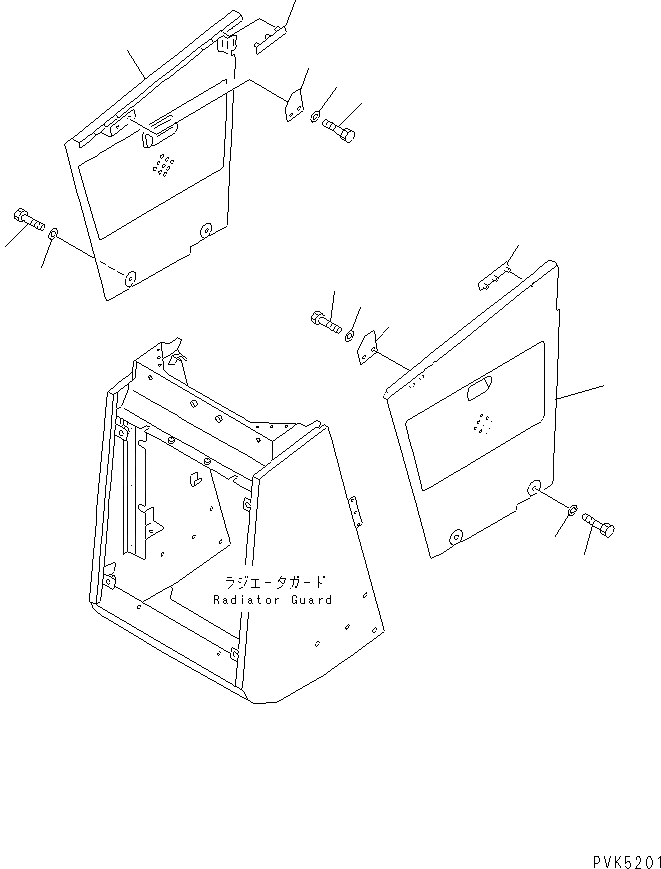 ラジエータガード
Radiator Guard

PVK5201