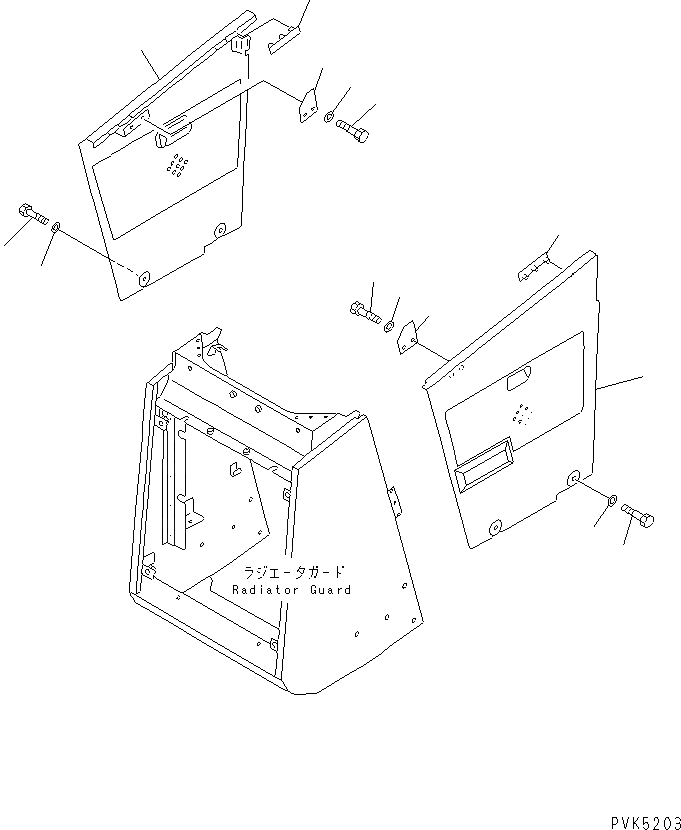 ラジエータガード
Radiator Guard

PVK5203