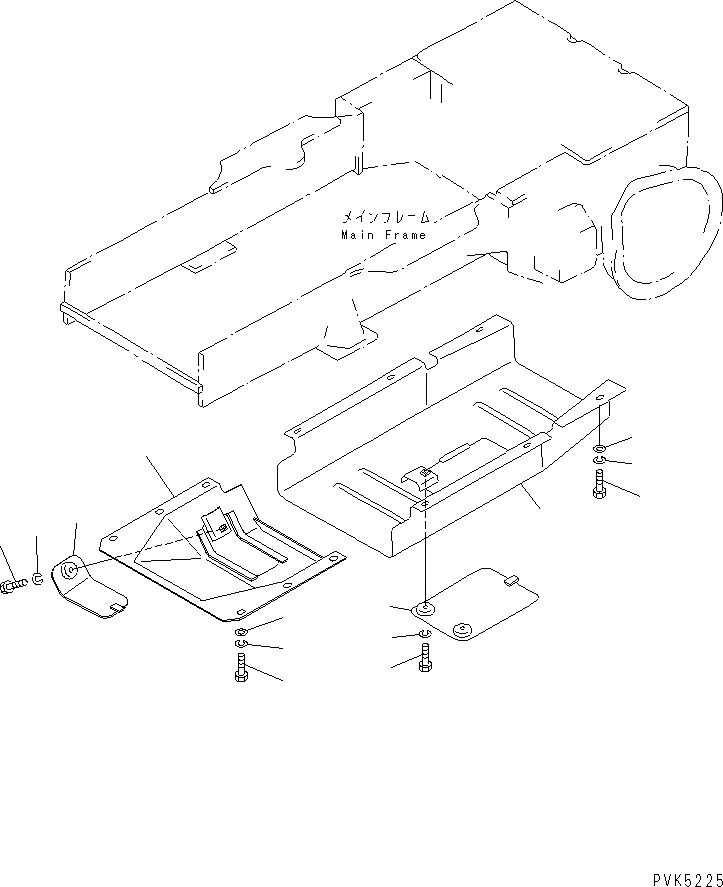 メインフレーム
Main Frame

PVK5225