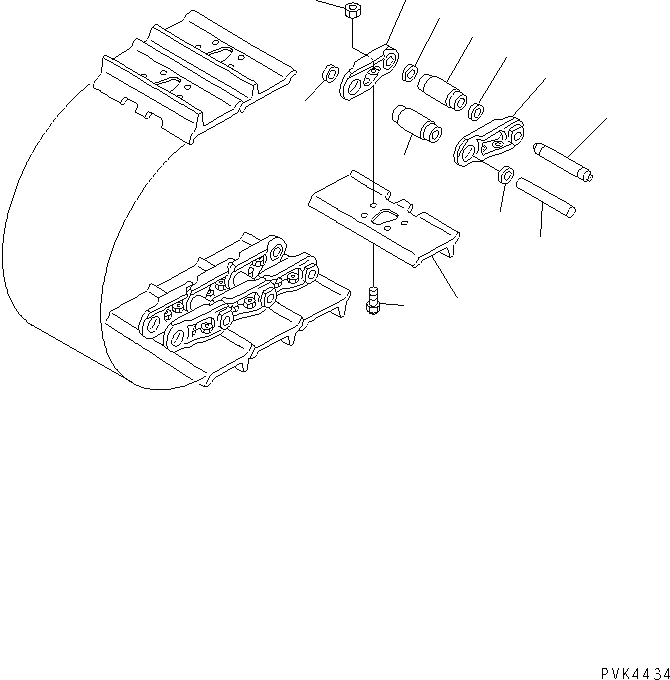 PVK4434