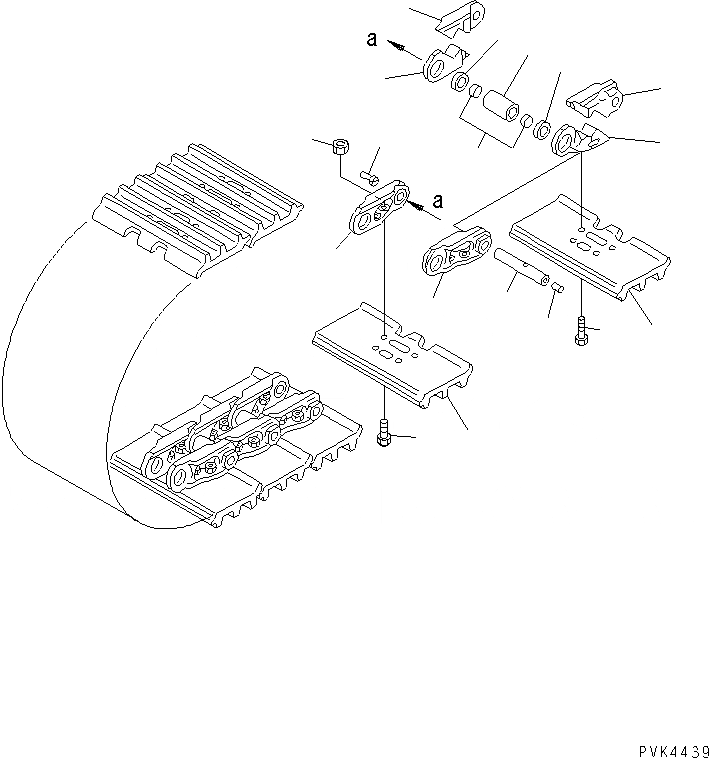 a

a

PVK4439