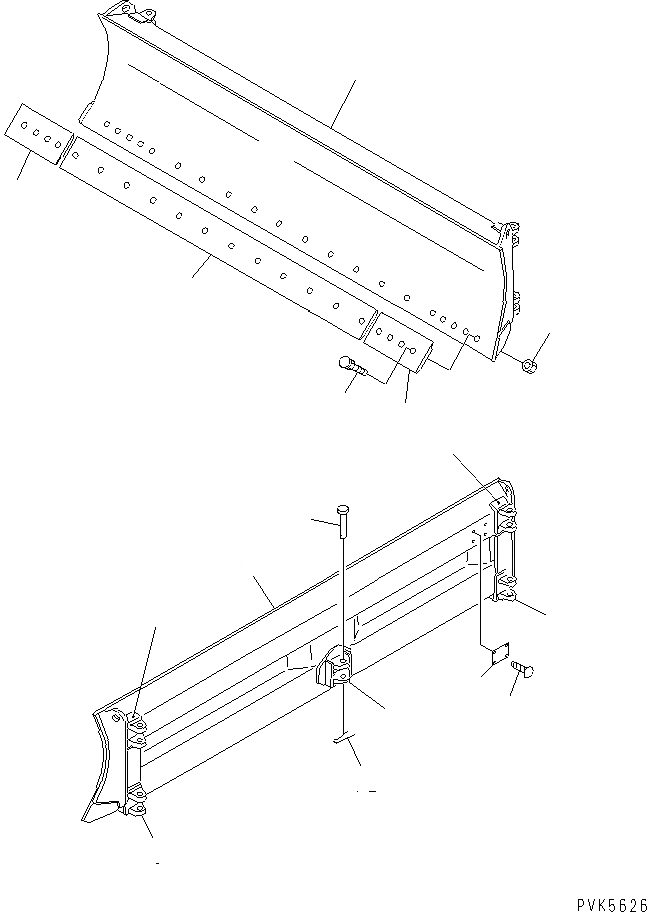 PVK5626