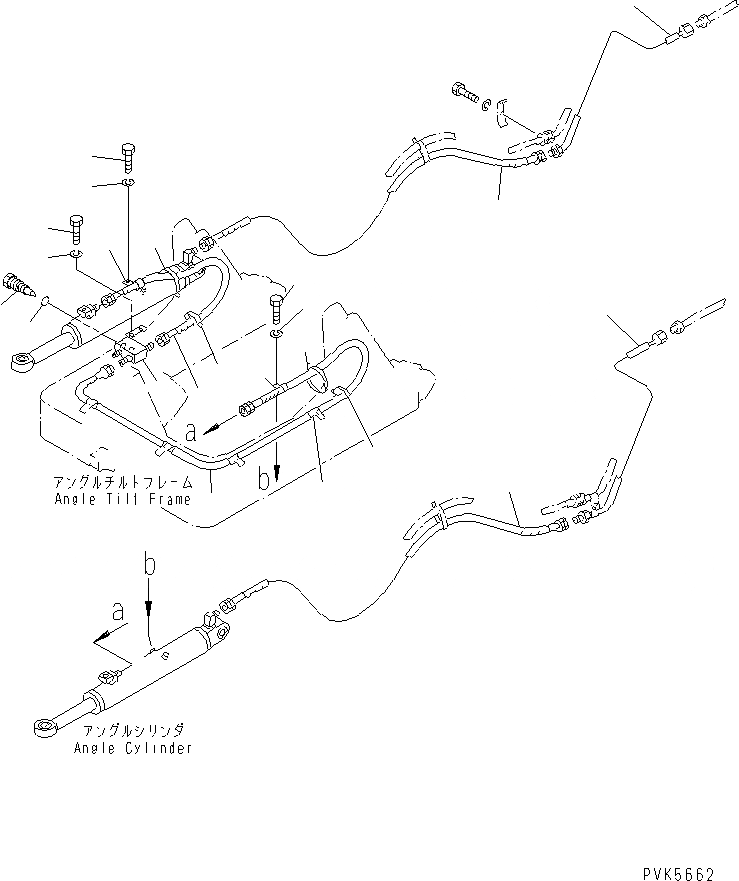 a

b

アングルチルトフレーム
Angle Tilt Frame

b

a

アングルシリンダ
Angle Cylinder

PVK5662